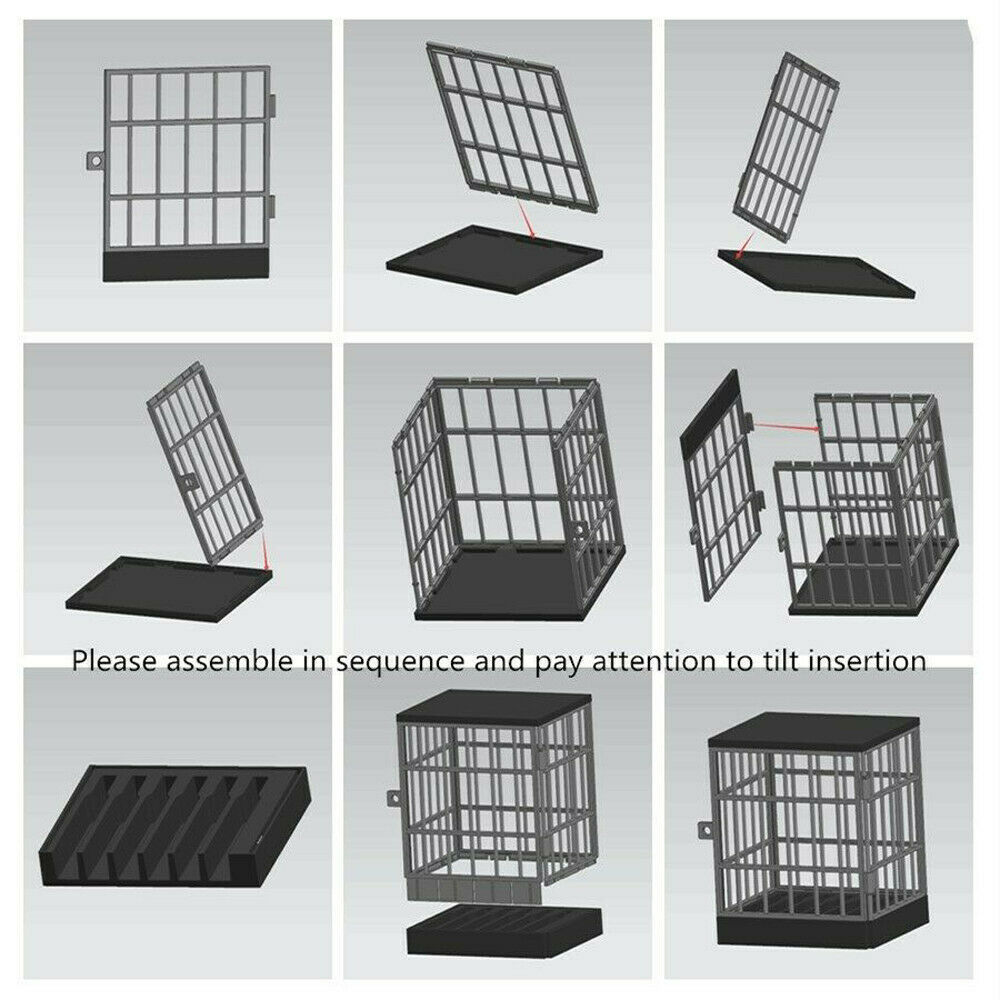 Please assemble in sequence and pay attention to tilt insertion