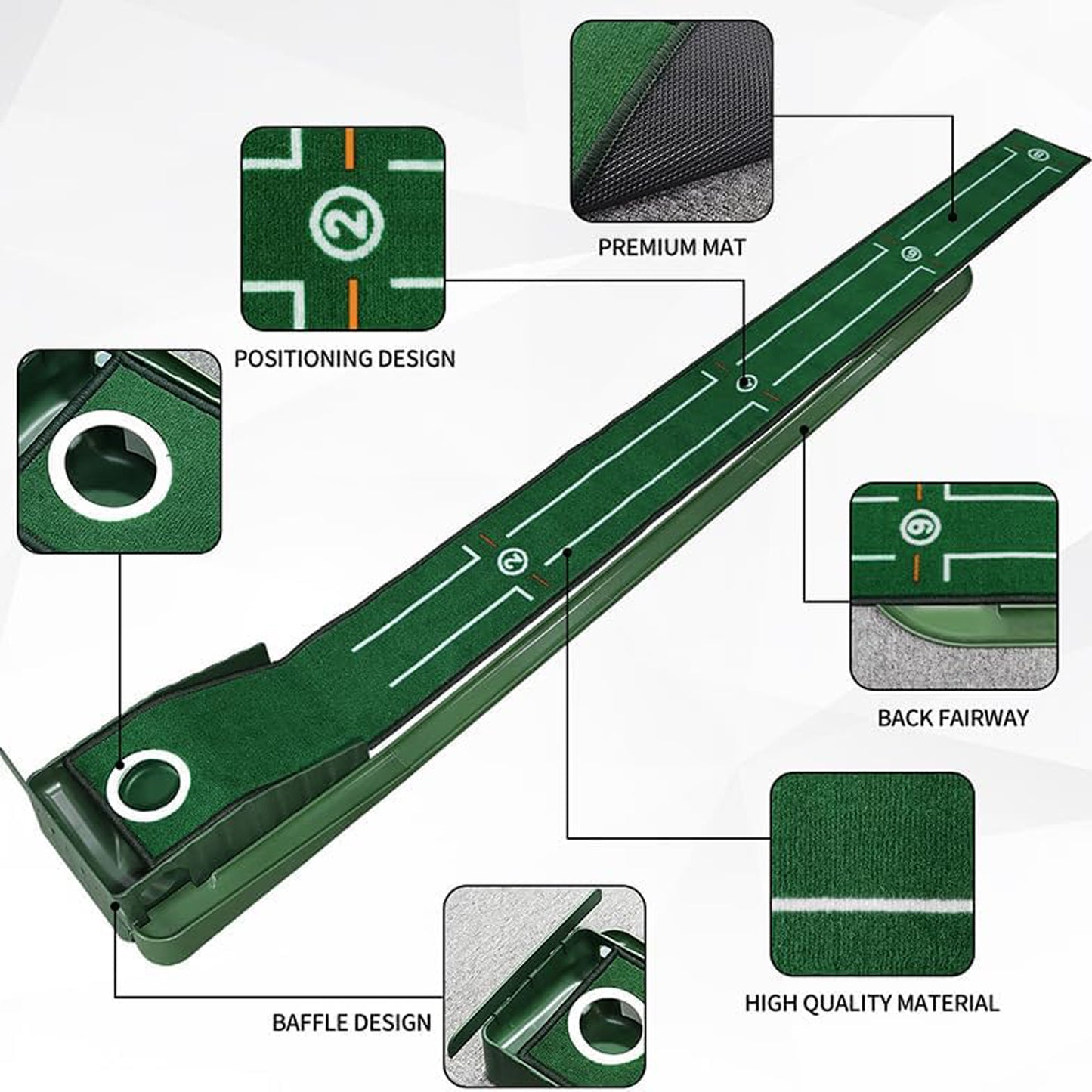 PREMIUM MAT

2

POSITIONING DESIGN

6

BACK FAIRWAY

HIGH QUALITY MATERIAL

BAFFLE DESIGN