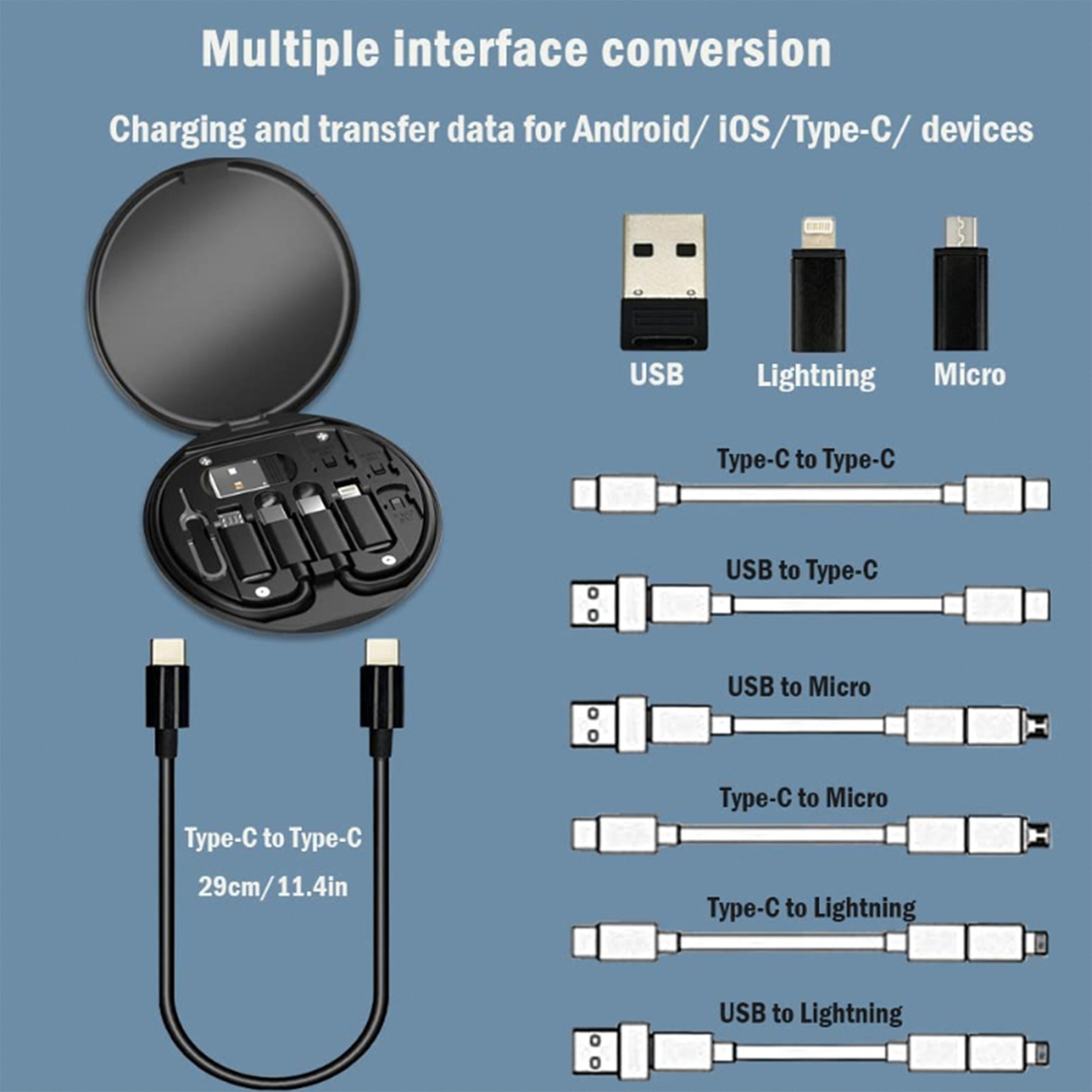 Multiple interface conversion

Charging and transfer data for Android/ iOS/Type-C/ devices

USB

Lightning

Micro

Type-C to Type-C

USB to Type-C

USB to Micro

Type-C to Micro

Type-C to Lightning

USB to Lightning

Type-C to Type-C

29cm/11.4in