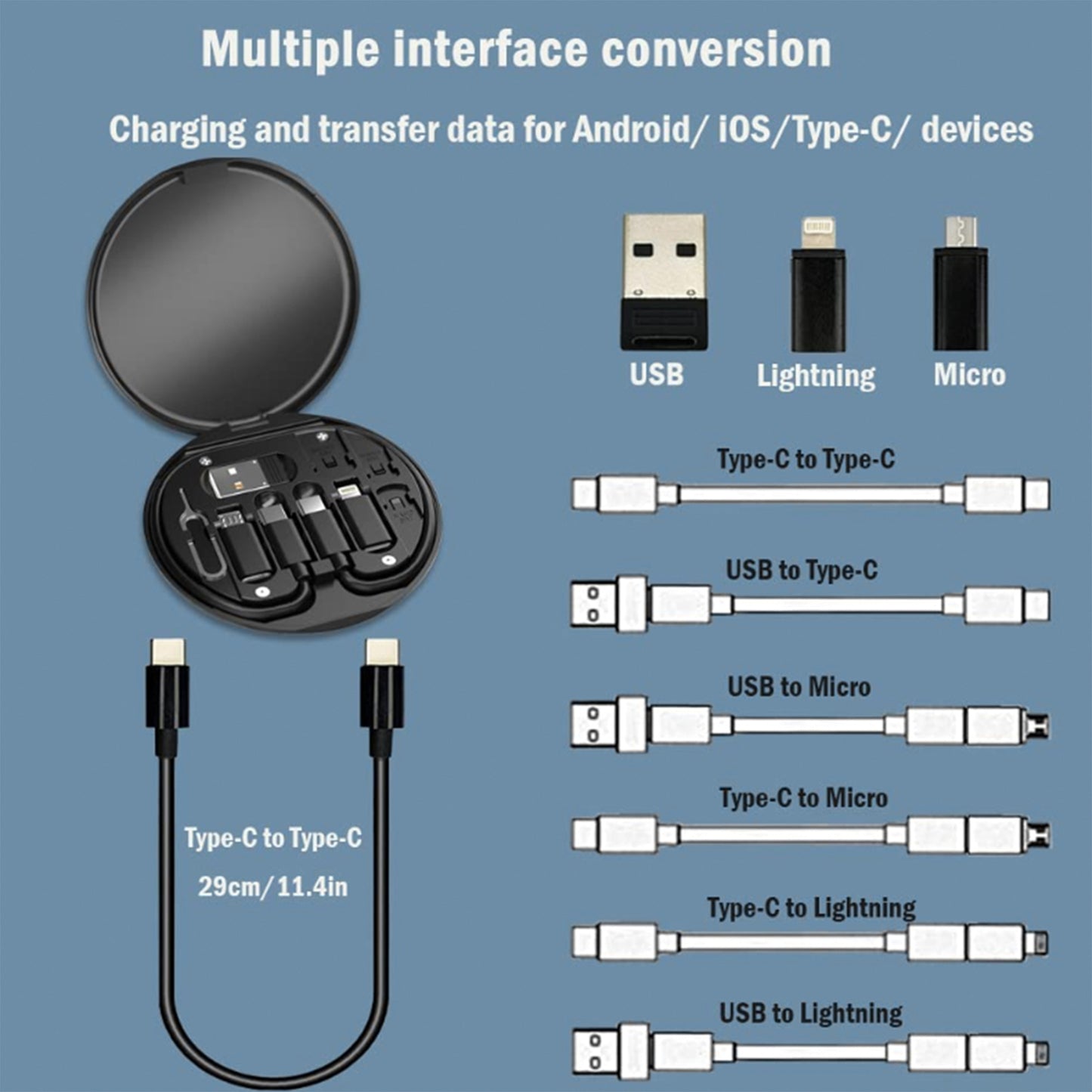 Multiple interface conversion

Charging and transfer data for Android/ iOS/Type-C/ devices

USB

Lightning

Micro

Type-C to Type-C

USB to Type-C

USB to Micro

Type-C to Micro

Type-C to Lightning

USB to Lightning

Type-C to Type-C

29cm/11.4in