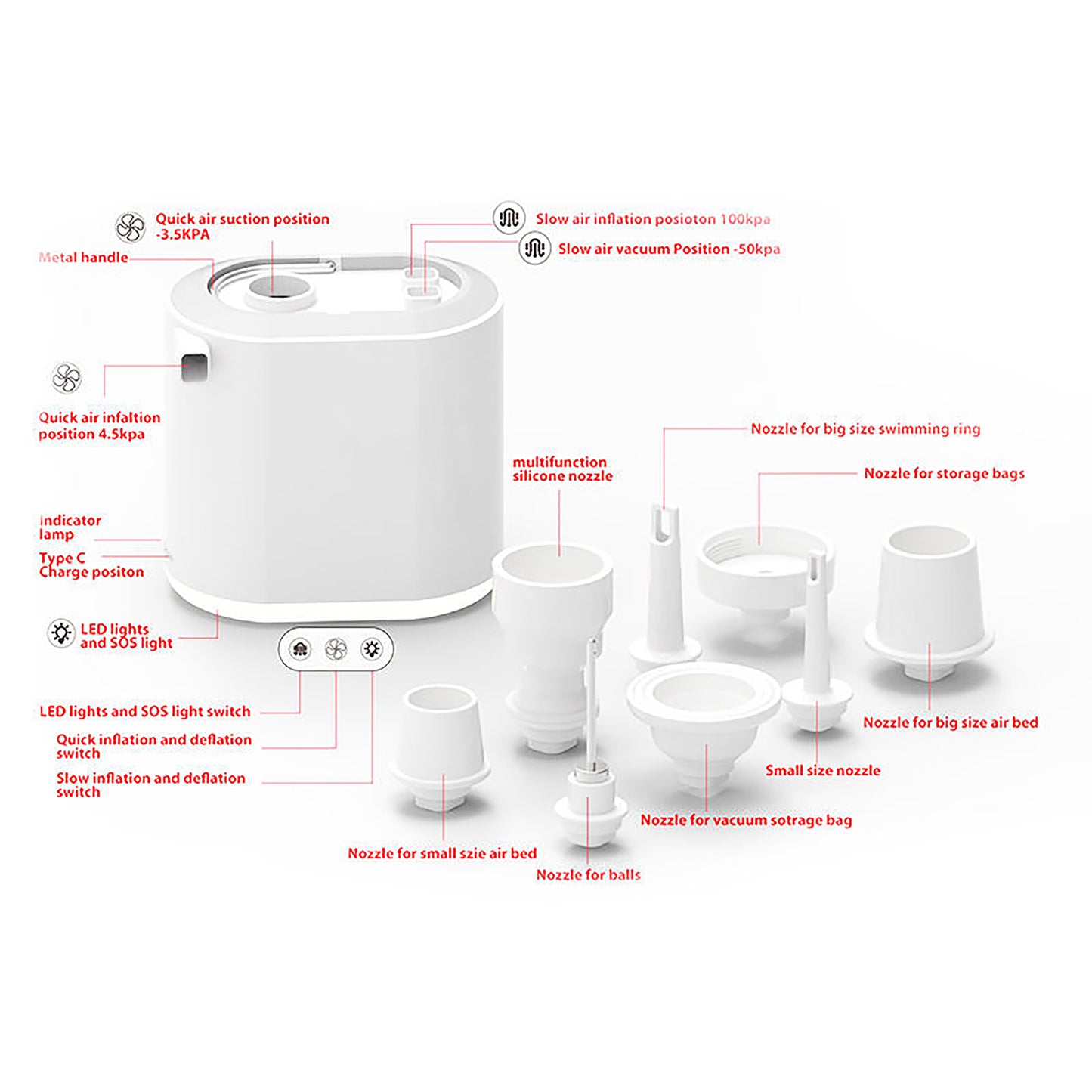 Quick air suction position -3.5KPA

Metal handle

Slow air inflation posioton 100kpa

Slow air vacuum Position -50kpa

Quick air infaltion position 4.5kpa

Indicator lamp

Type C Charge positon

LED lights and SOS light

LED lights and SOS light switch

Quick inflation and deflation switch

Slow inflation and deflation switch

multifunction silicone nozzle

Nozzle for big size swimming ring

Nozzle for storage bags

Nozzle for big size air bed

Small size nozzle

Nozzle for vacuum sotrage bag

Nozzle for small szie air bed

Nozzle for balls