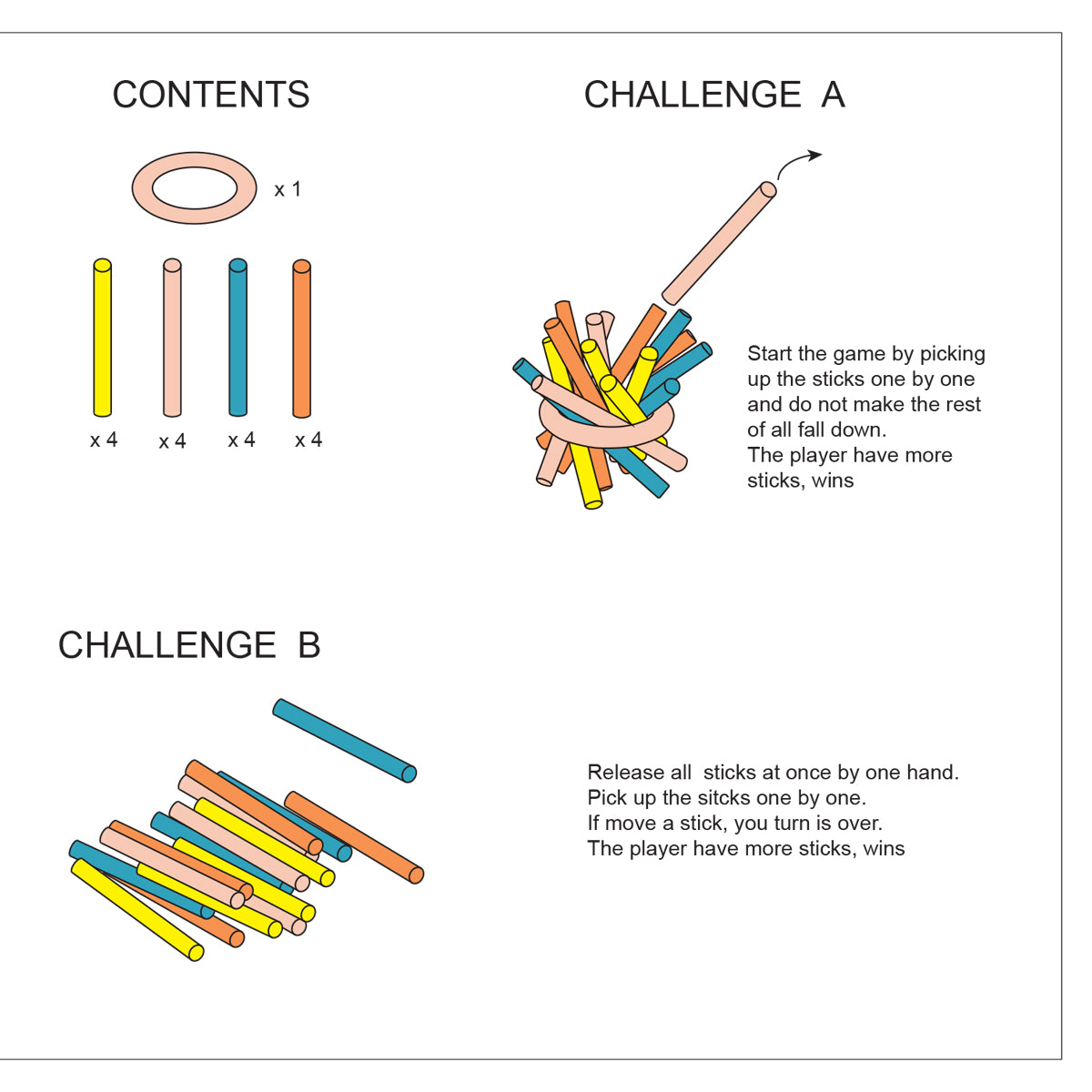 CONTENTS

x 1

x 4 x 4 x 4 x 4

CHALLENGE A

Start the game by picking up the sticks one by one and do not make the rest of all fall down.
The player have more sticks, wins

CHALLENGE B

Release all sticks at once by one hand.
Pick up the sitcks one by one.
If move a stick, you turn is over.
The player have more sticks, wins